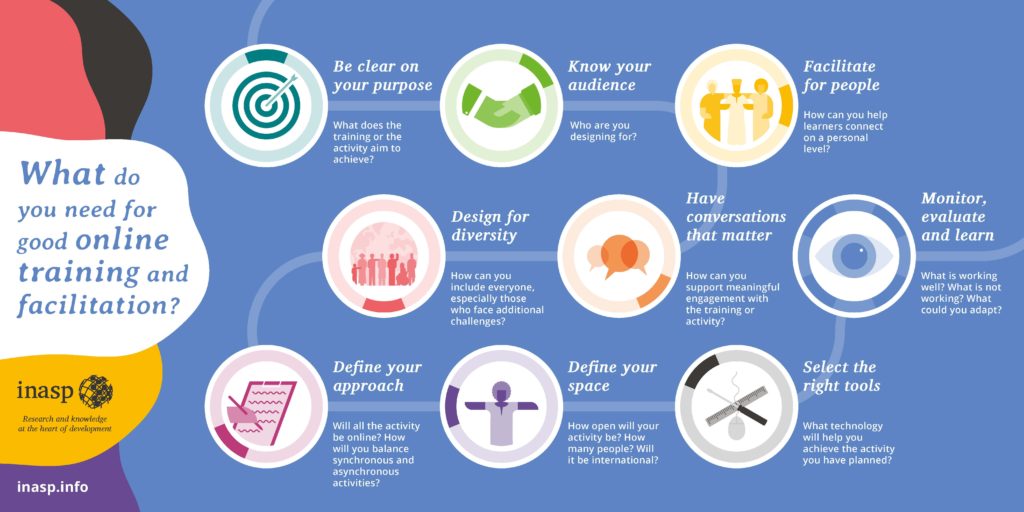 What do you need for good online training and facilitation?

inasp
Research and knowledge at the heart of development

inasp.info

Be clear on your purpose
What does the training or the activity aim to achieve?

Know your audience
Who are you designing for?

Facilitate for people
How can you help learners connect on a personal level?

Design for diversity
How can you include everyone, especially those who face additional challenges?

Have conversations that matter
How can you support meaningful engagement with the training or activity?

Monitor, evaluate and learn
What is working well? What is not working? What could you adapt?

Define your approach
Will all the activity be online? How will you balance synchronous and asynchronous activities?

Define your space
How open will your activity be? How many people? Will it be international?

Select the right tools
What technology will help you achieve the activity you have planned?